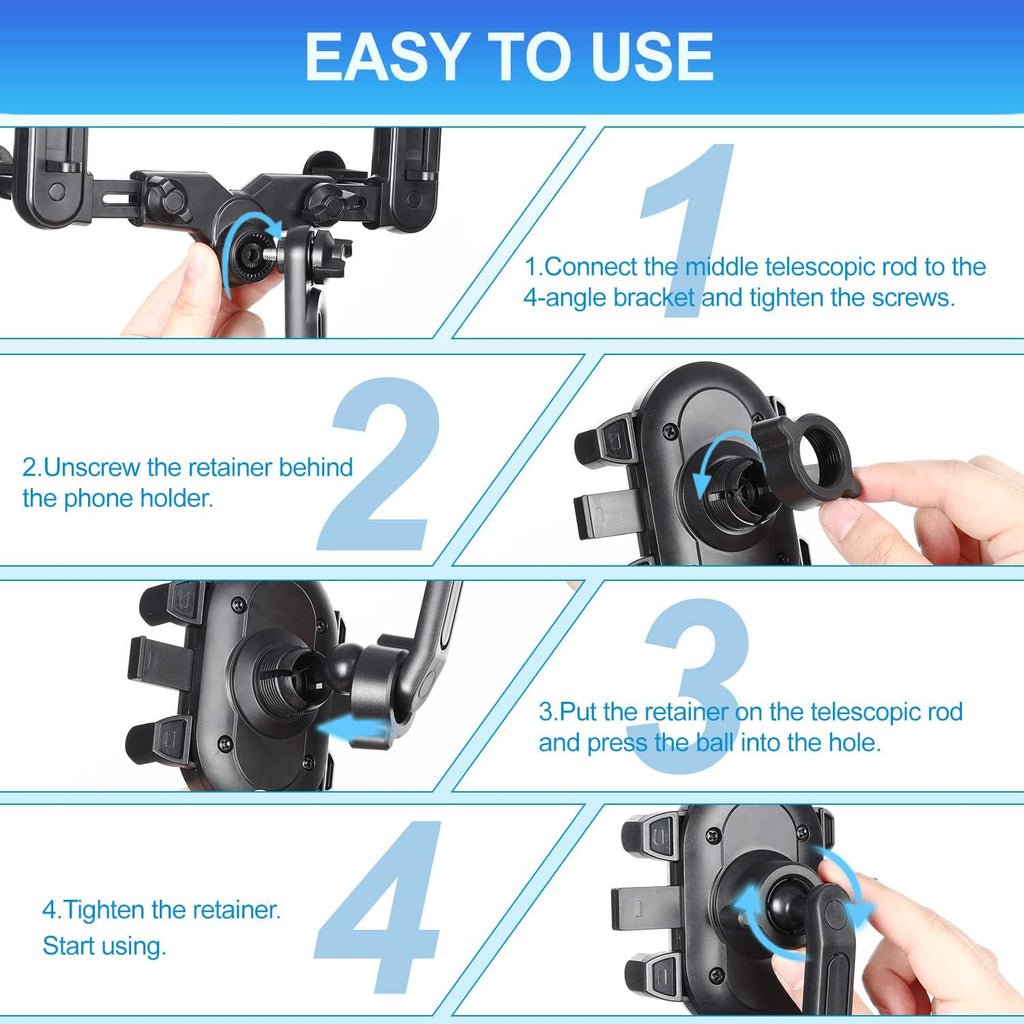 EASY TO USE

1

1.Connect the middle telescopic rod to the 4-angle bracket and tighten the screws.

2

2.Unscrew the retainer behind the phone holder.

3

3.Put the retainer on the telescopic rod and press the ball into the hole.

4

4.Tighten the retainer. Start using.