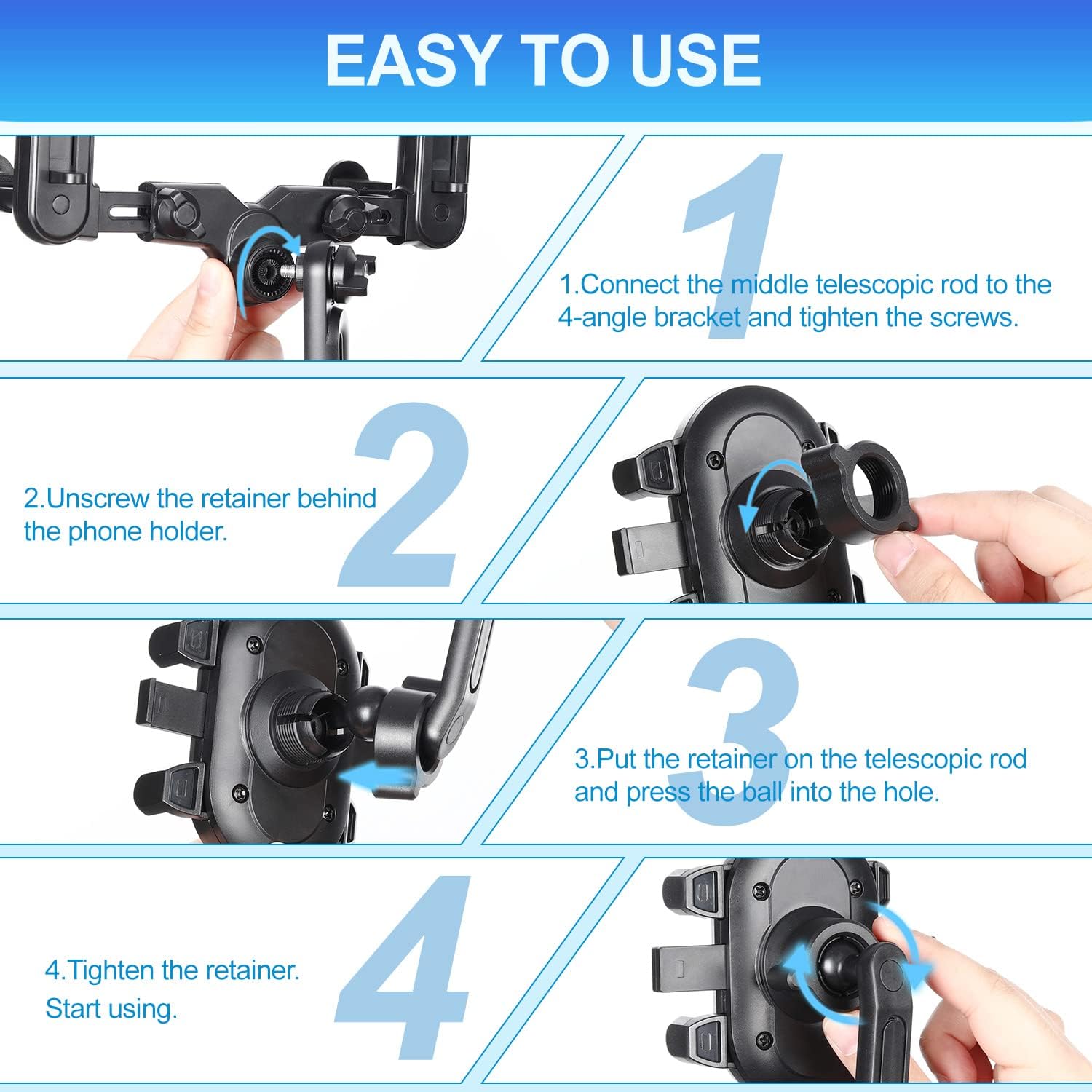 EASY TO USE

1

1.Connect the middle telescopic rod to the 4-angle bracket and tighten the screws.

2

2.Unscrew the retainer behind the phone holder.

3

3.Put the retainer on the telescopic rod and press the ball into the hole.

4

4.Tighten the retainer.
Start using.